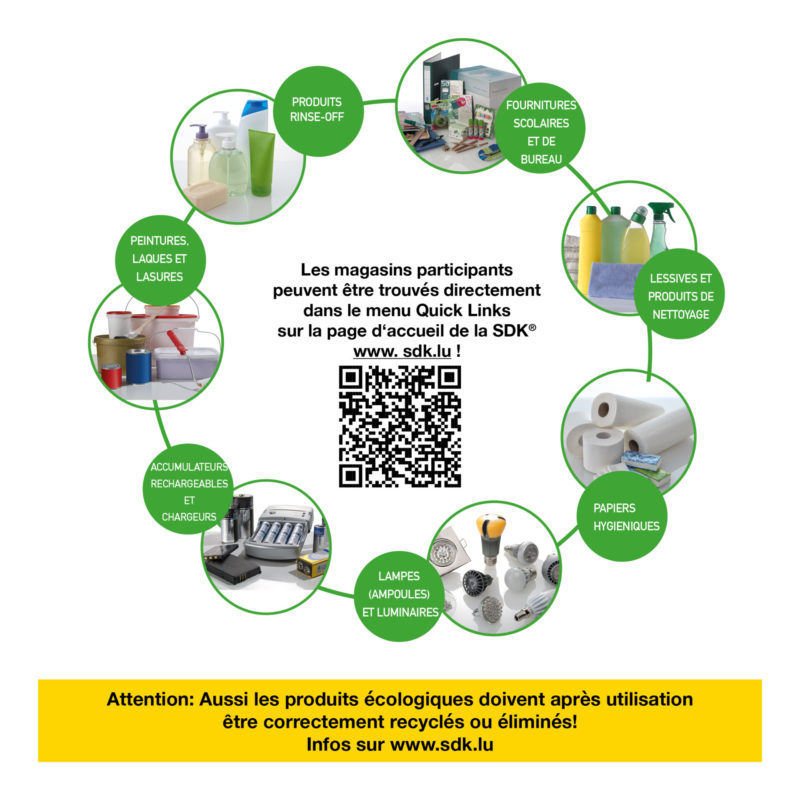 PRODUITS RINSE-OFF

FOURNITURES SCOLAIRES ET DE BUREAU

LESSIVES ET PRODUITS DE NETTOYAGE

PAPIERS HYGIENIQUES

LAMPES (AMPOULES) ET LUMINAIRES

ACCUMULATEURS RECHARGEABLES ET CHARGEURS

PEINTURES, LAQUES ET LASURES

Les magasins participants peuvent être trouvés directement dans le menu Quick Links sur la page d'accueil de la SDK® www. sdk.lu !

Attention: Aussi les produits écologiques doivent après utilisation être correctement recyclés ou éliminés!
Infos sur www.sdk.lu